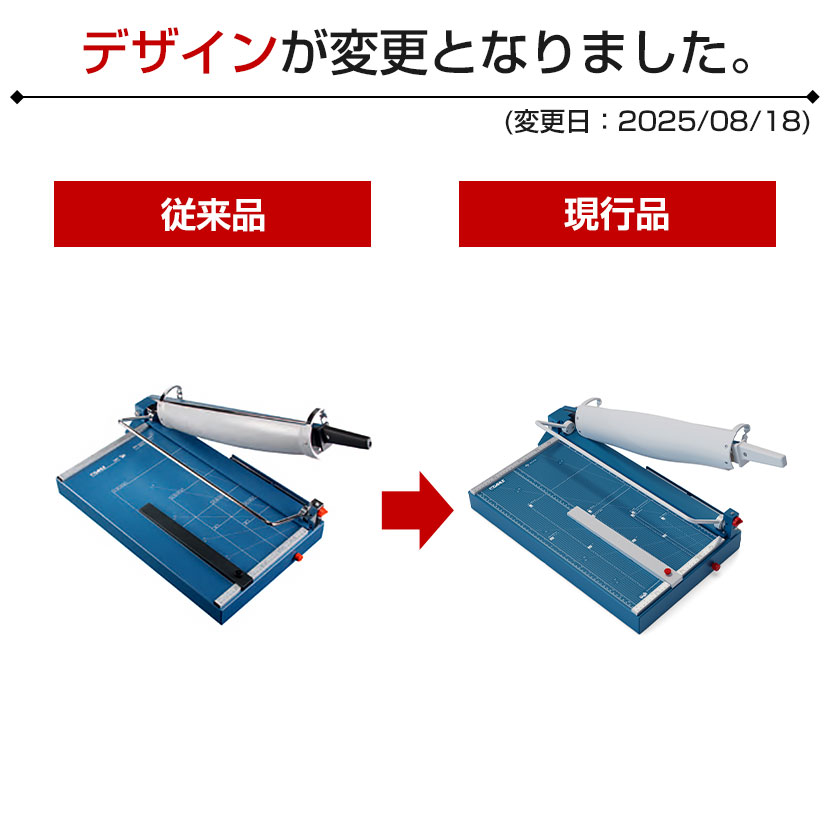 デザインが変更となりました。

(変更日：2025/08/18)

従来品

現行品