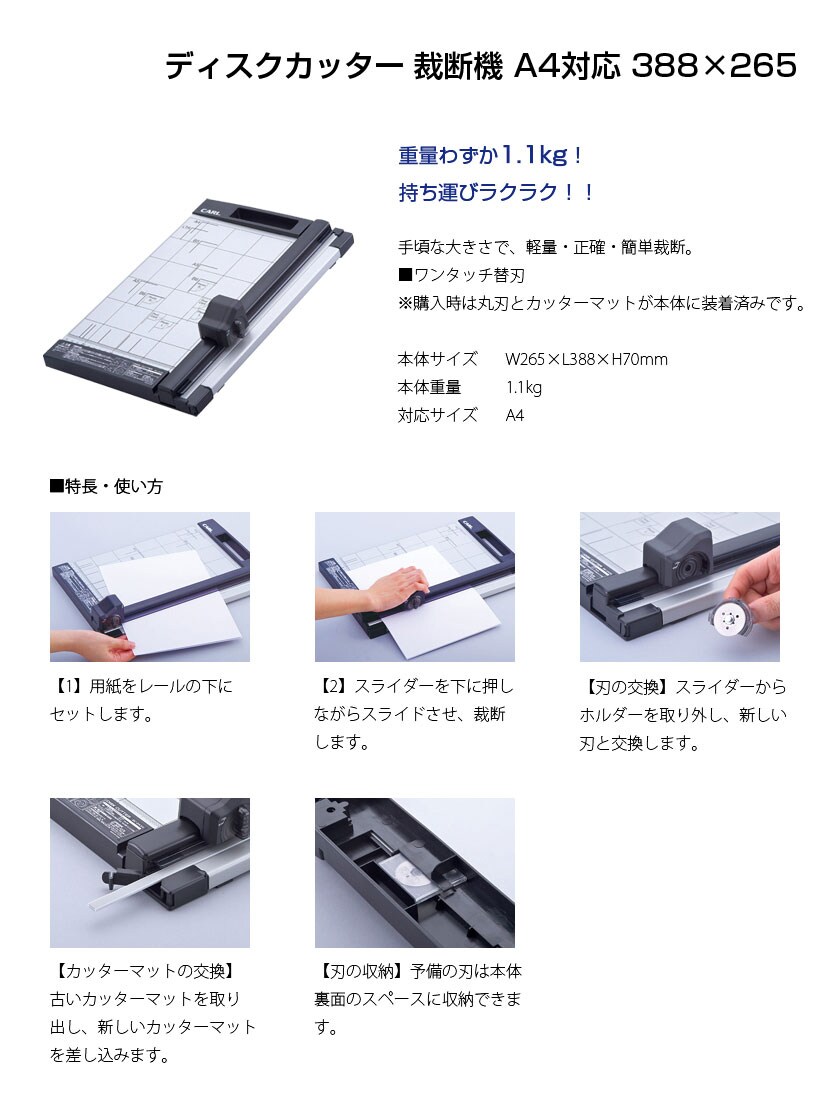 ディスクカッター 裁断機 A4対応 388×265

重量わずか1.1kg！
持ち運びラクラク！！

手頃な大きさで、軽量・正確・簡単裁断。
■ワンタッチ替刃
※購入時は丸刃とカッターマットが本体に装着済みです。

| 本体サイズ | W265×L388×H70mm |
|---|---|
| 本体重量 | 1.1kg |
| 対応サイズ | A4 |

■特長・使い方

CARL

【1】用紙をレールの下にセットします。

【2】スライダーを下に押しながらスライドさせ、裁断します。

【刃の交換】スライダーからホルダーを取り外し、新しい刃と交換します。

【カッターマットの交換】古いカッターマットを取り出し、新しいカッターマットを差し込みます。

【刃の収納】予備の刃は本体裏面のスペースに収納できます。