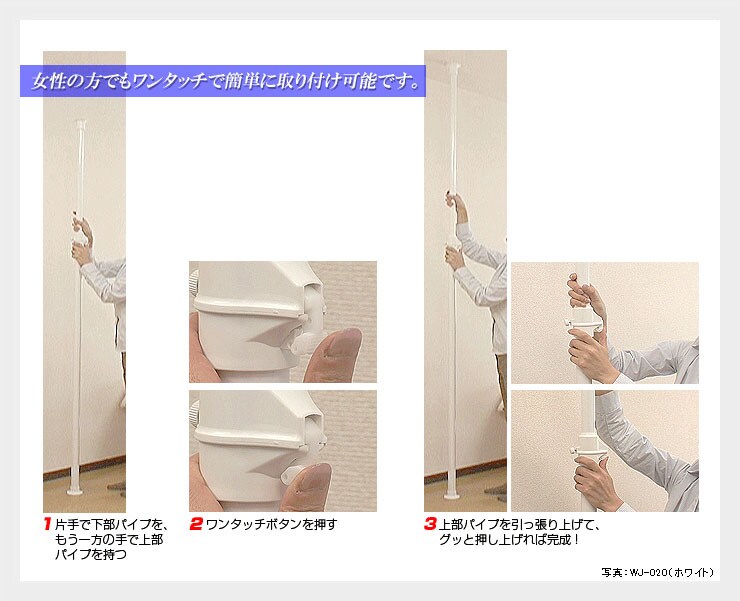 女性の方でもワンタッチで簡単に取り付け可能です。

1 片手で下部パイプを、もう一方の手で上部パイプを持つ

2 ワンタッチボタンを押す

3 上部パイプを引っ張り上げて、グッと押し上げれば完成！

写真：WJ-020（ホワイト）