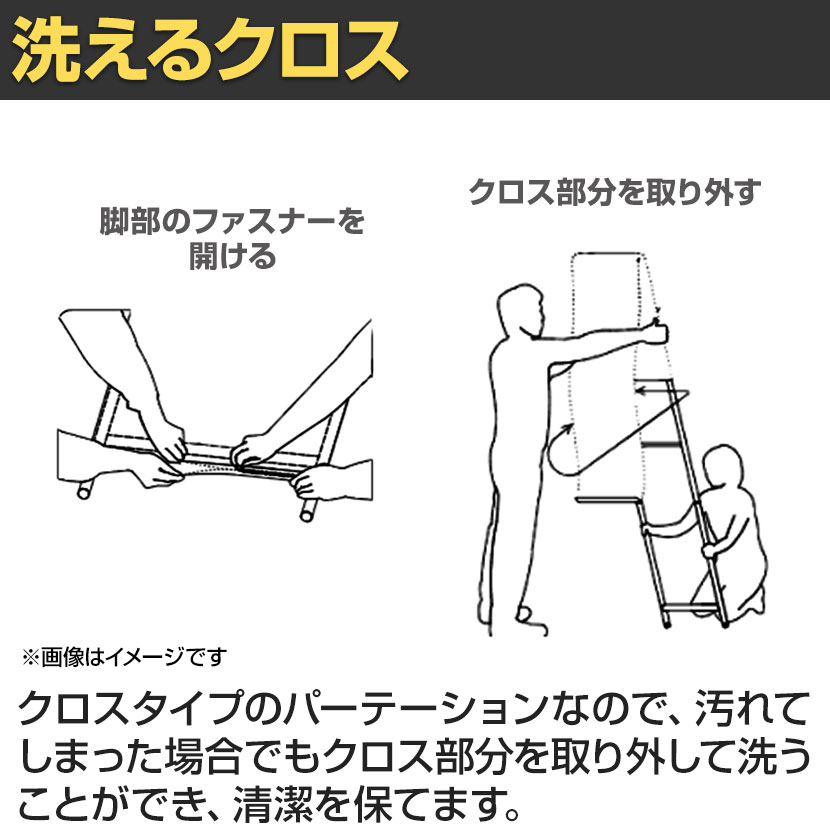 洗えるクロス

脚部のファスナーを開ける

クロス部分を取り外す

※画像はイメージです

クロスタイプのパーテーションなので、汚れてしまった場合でもクロス部分を取り外して洗うことができ、清潔を保てます。