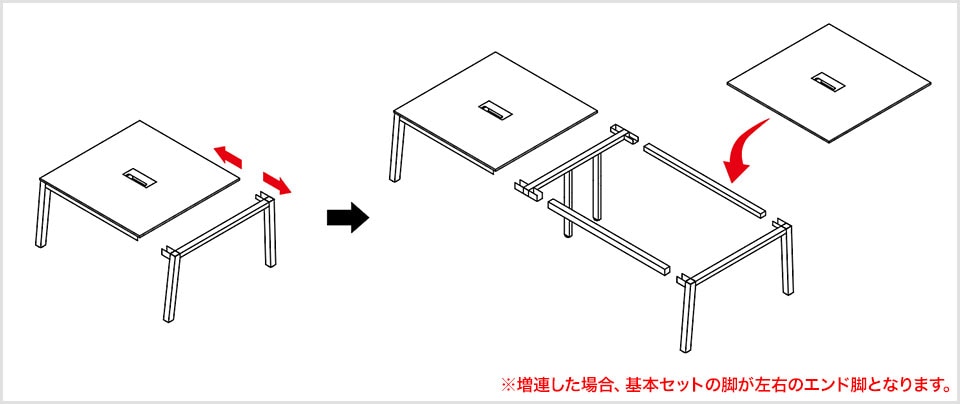 ※増連した場合、基本セットの脚が左右のエンド脚となります。