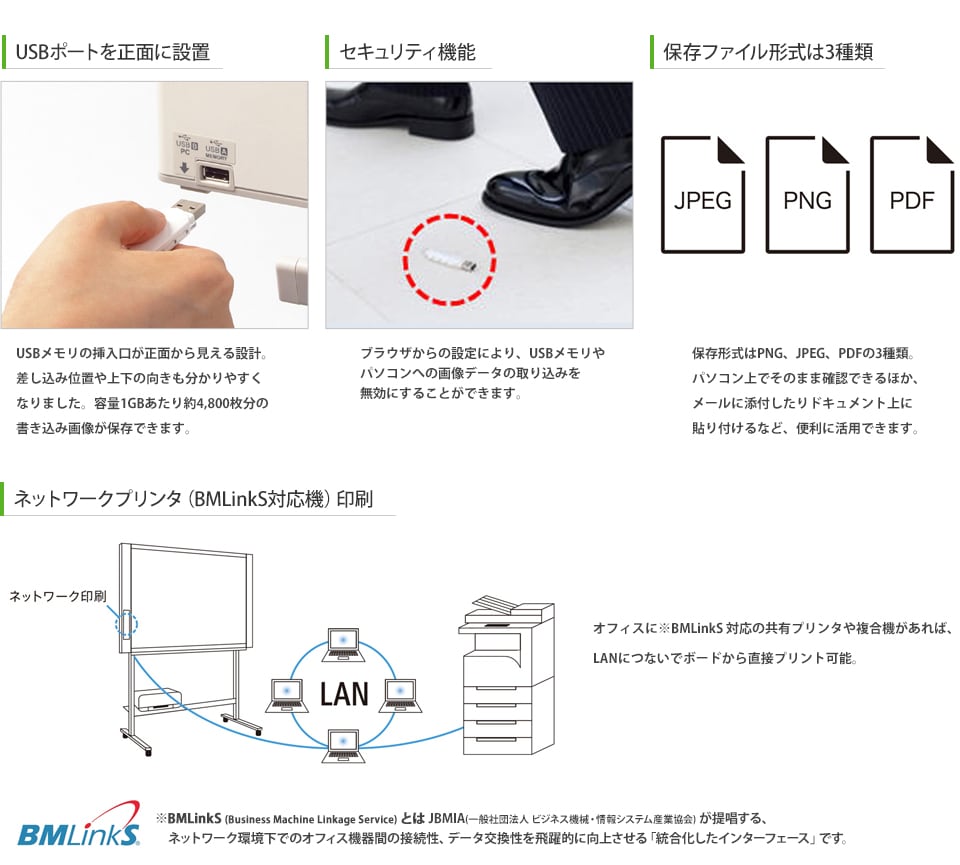 USBポートを正面に設置

USB B PC
USB A MEMORY

USBメモリの挿入口が正面から見える設計。差し込み位置や上下の向きも分かりやすくなりました。容量1GBあたり約4,800枚分の書き込み画像が保存できます。

セキュリティ機能

ブラウザからの設定により、USBメモリやパソコンへの画像データの取り込みを無効にすることができます。

保存ファイル形式は3種類

JPEG

PNG

PDF

保存形式はPNG、JPEG、PDFの3種類。パソコン上でそのまま確認できるほか、メールに添付したりドキュメント上に貼り付けるなど、便利に活用できます。

ネットワークプリンタ（BMLinkS対応機）印刷

ネットワーク印刷

LAN

オフィスに※BMLinkS 対応の共有プリンタや複合機があれば、LANにつないでボードから直接プリント可能。

BMLinkS

※BMLinkS (Business Machine Linkage Service) とは JBMIA(一般社団法人 ビジネス機械・情報システム産業協会) が提唱する、ネットワーク環境下でのオフィス機器間の接続性、データ交換性を飛躍的に向上させる「統合化したインターフェース」です。