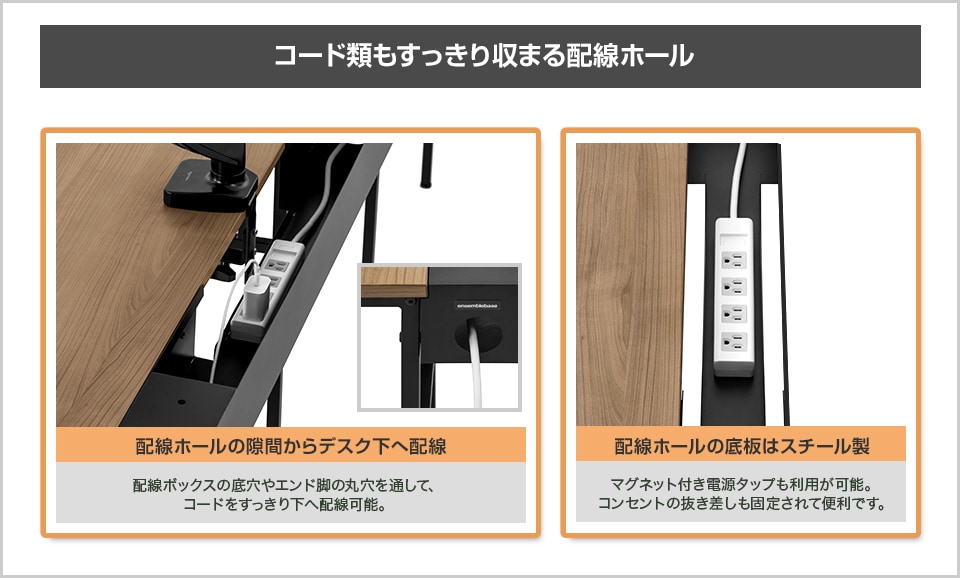 コード類もすっきり収まる配線ホール

ensemblebase

配線ホールの隙間からデスク下へ配線

配線ボックスの底穴やエンド脚の丸穴を通して、コードをすっきり下へ配線可能。

配線ホールの底板はスチール製

マグネット付き電源タップも利用が可能。コンセントの抜き差しも固定されて便利です。