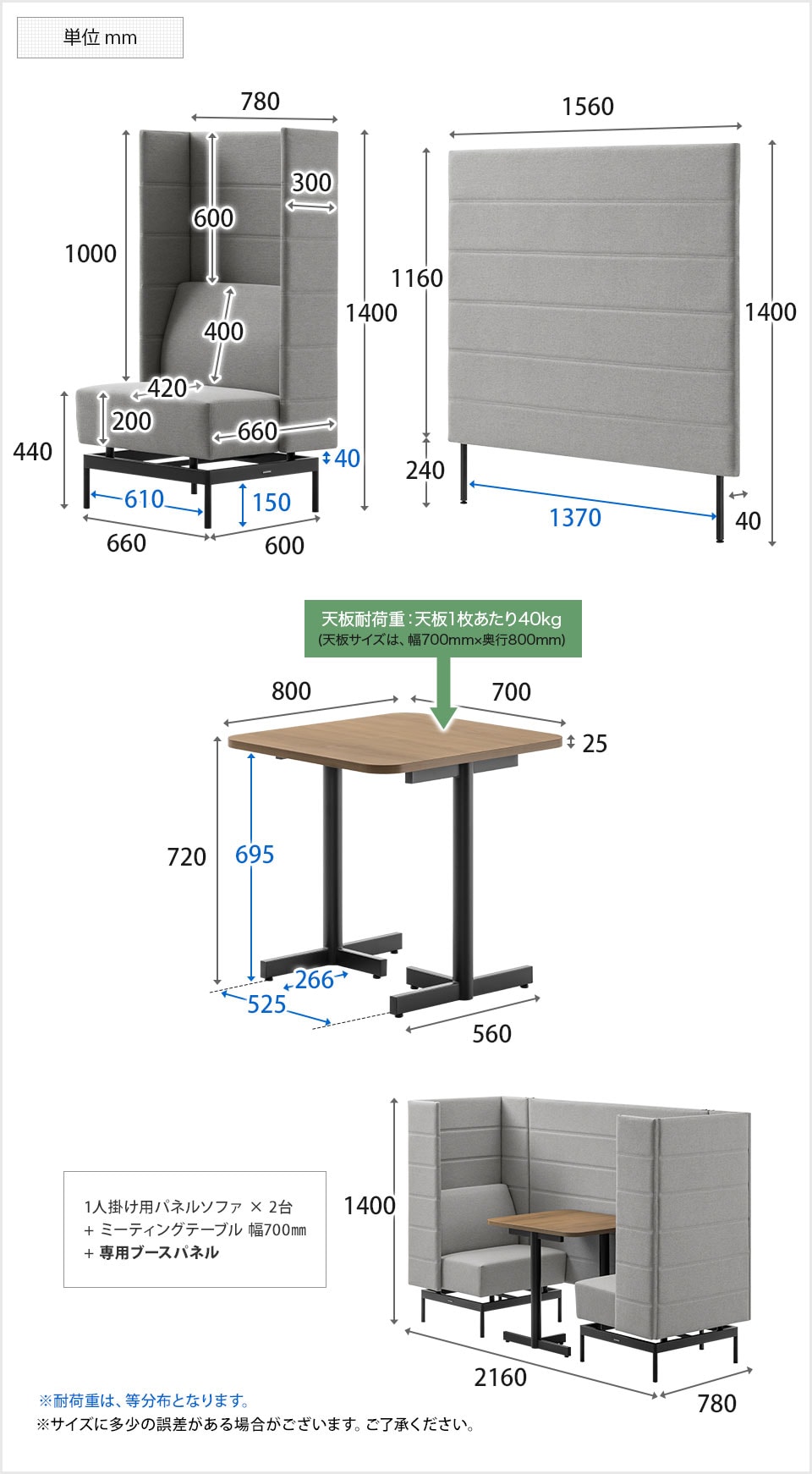 単位 mm

780
300
600
1000
400
1400
420
200
660
440
40
610
150
660
600

1560
1160
1400
240
1370
40

天板耐荷重：天板1枚あたり40kg
(天板サイズは、幅700mm×奥行800mm)

800
700
25
720
695
266
525
560

1人掛け用パネルソファ × 2台
+ ミーティングテーブル 幅700㎜
+ 専用ブースパネル

1400
2160
780

※耐荷重は、等分布となります。
※サイズに多少の誤差がある場合がございます。ご了承ください。