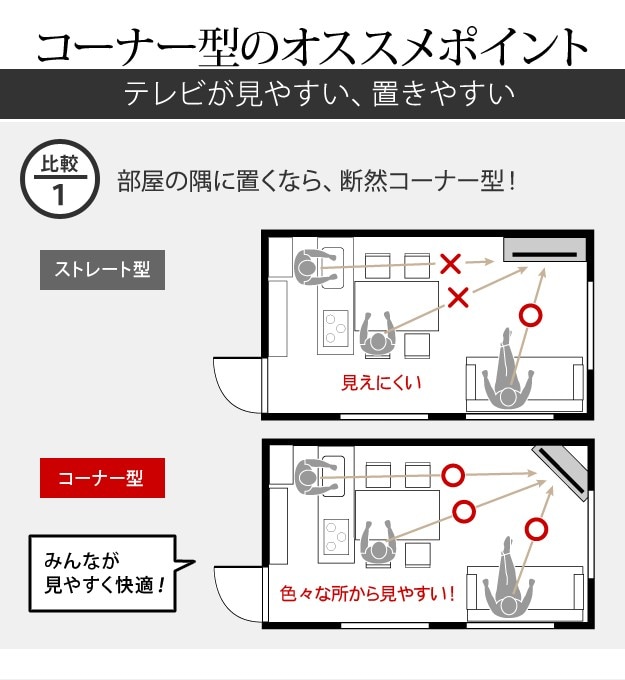 コーナー型のオススメポイント

テレビが見やすい、置きやすい

比較 1

部屋の隅に置くなら、断然コーナー型！

ストレート型

見えにくい

コーナー型

みんなが見やすく快適！

色々な所から見やすい！