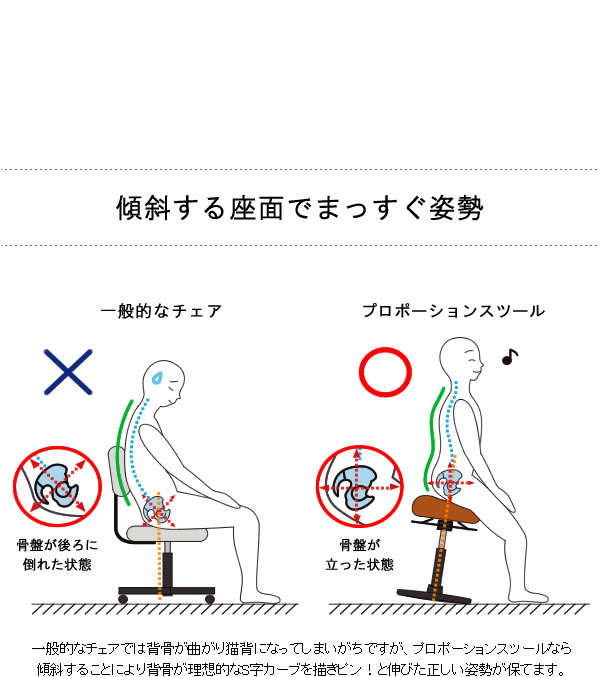 傾斜する座面でまっすぐ姿勢

一般的なチェア

骨盤が後ろに倒れた状態

プロポーションスツール

骨盤が立った状態

一般的なチェアでは背骨が曲がり猫背になってしまいがちですが、プロポーションスツールなら傾斜することにより背骨が理想的なS字カーブを描きピン！と伸びた正しい姿勢が保てます。