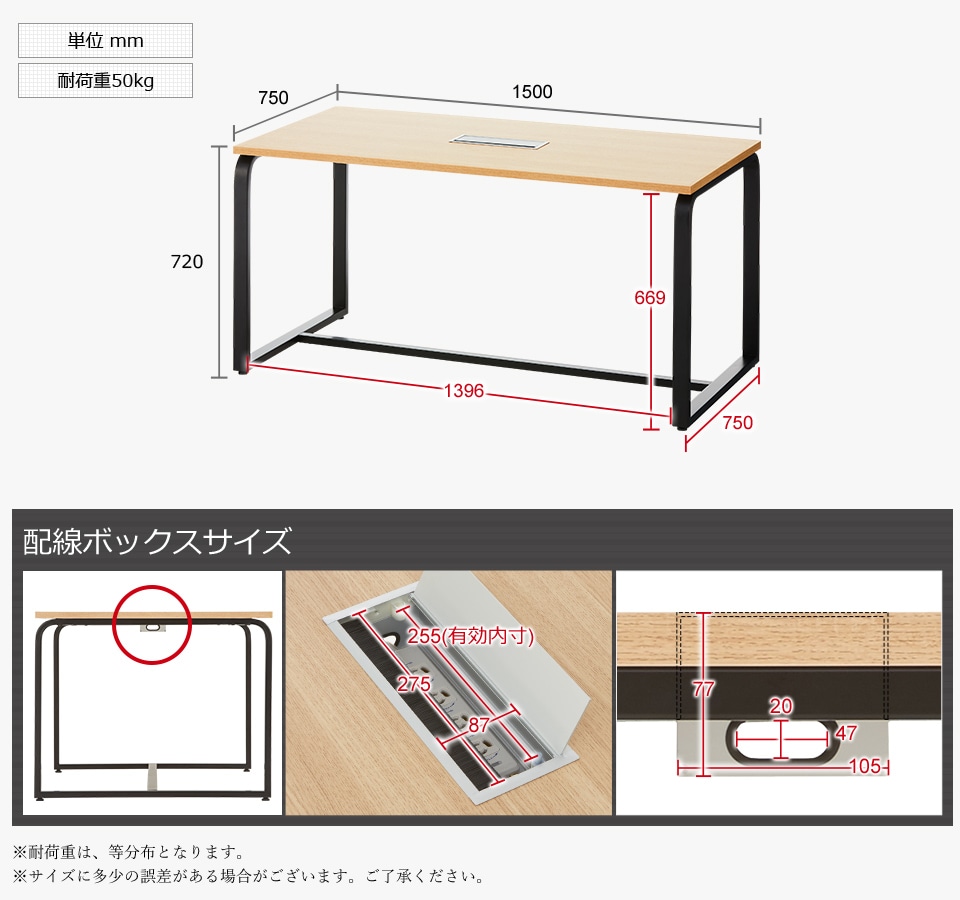 単位 mm

耐荷重50kg

750

1500

720

669

1396

750

配線ボックスサイズ

255(有効内寸)

275

87

77

20

47

105

※耐荷重は、等分布となります。
※サイズに多少の誤差がある場合がございます。ご了承ください。