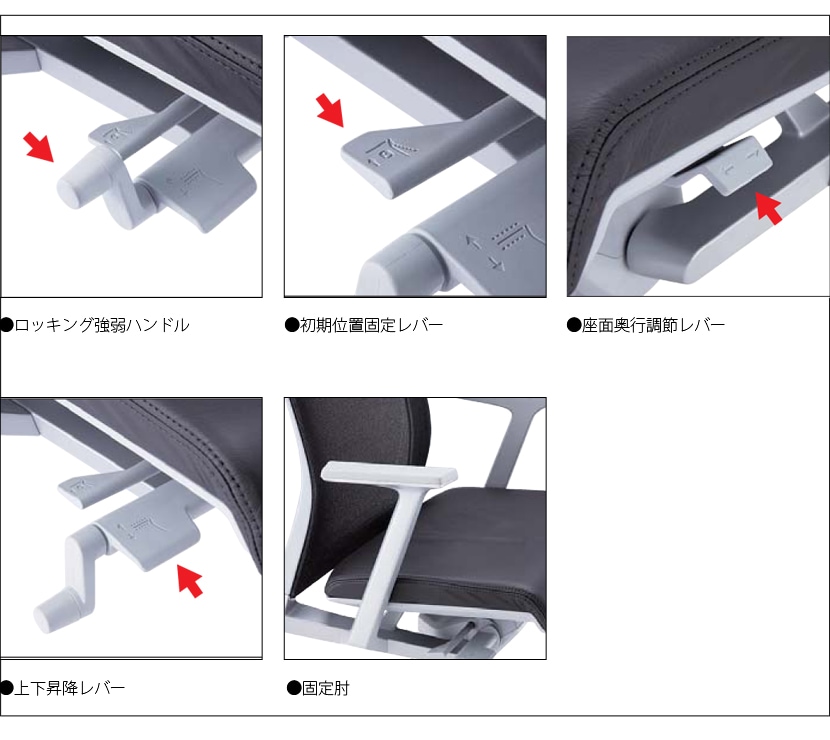 ●ロッキング強弱ハンドル

●初期位置固定レバー

●座面奥行調節レバー

●上下昇降レバー

●固定肘