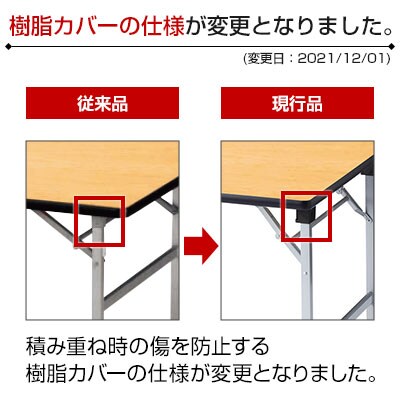 樹脂カバーの仕様が変更となりました。

(変更日：2021/12/01)

従来品

現行品

積み重ね時の傷を防止する
樹脂カバーの仕様が変更となりました。