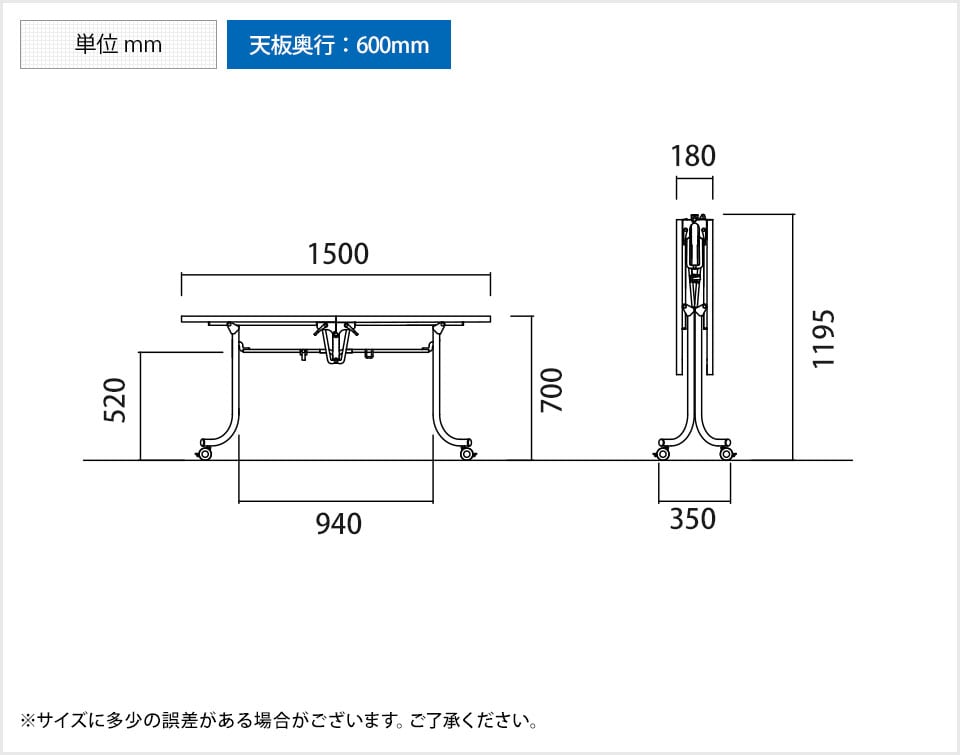 単位 mm

天板奥行：600mm

1500

520

700

940

180

1195

350

※サイズに多少の誤差がある場合がございます。ご了承ください。