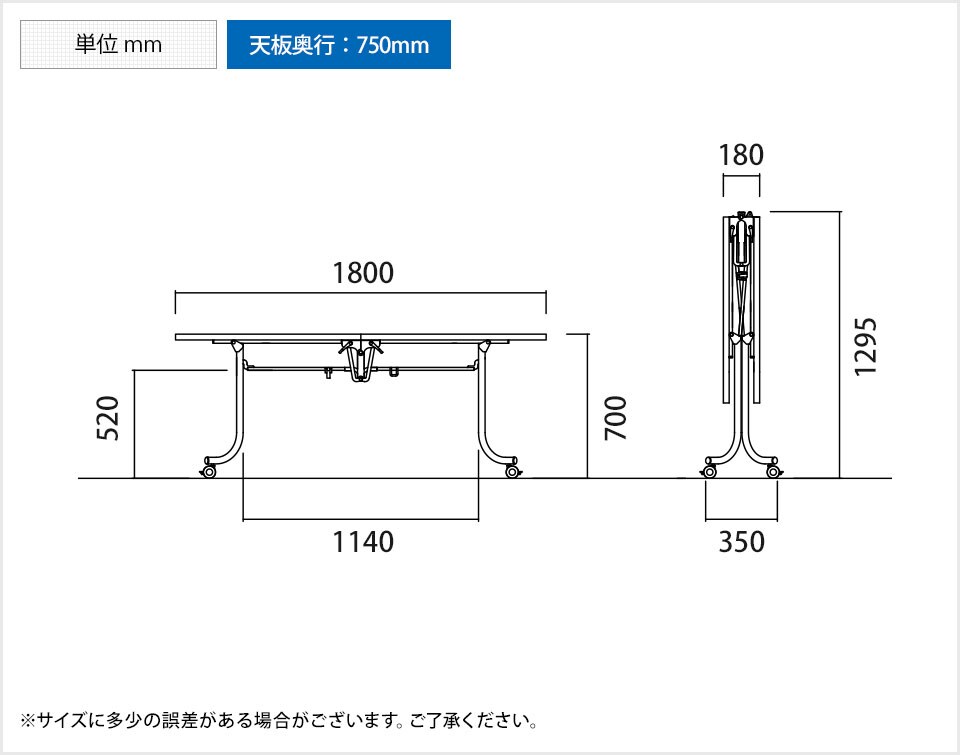 単位 mm

天板奥行：750mm

1800

520

700

1140

180

1295

350

※サイズに多少の誤差がある場合がございます。ご了承ください。