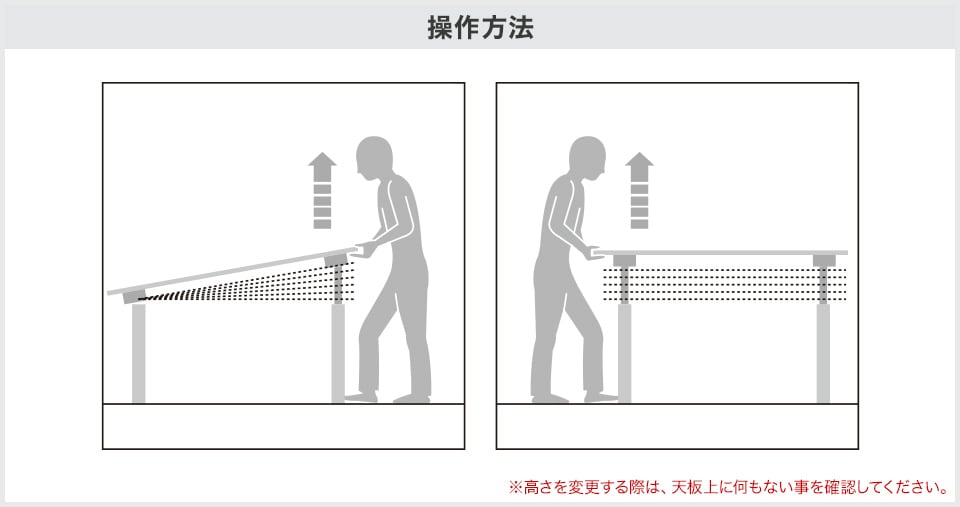 操作方法

※高さを変更する際は、天板上に何もない事を確認してください。