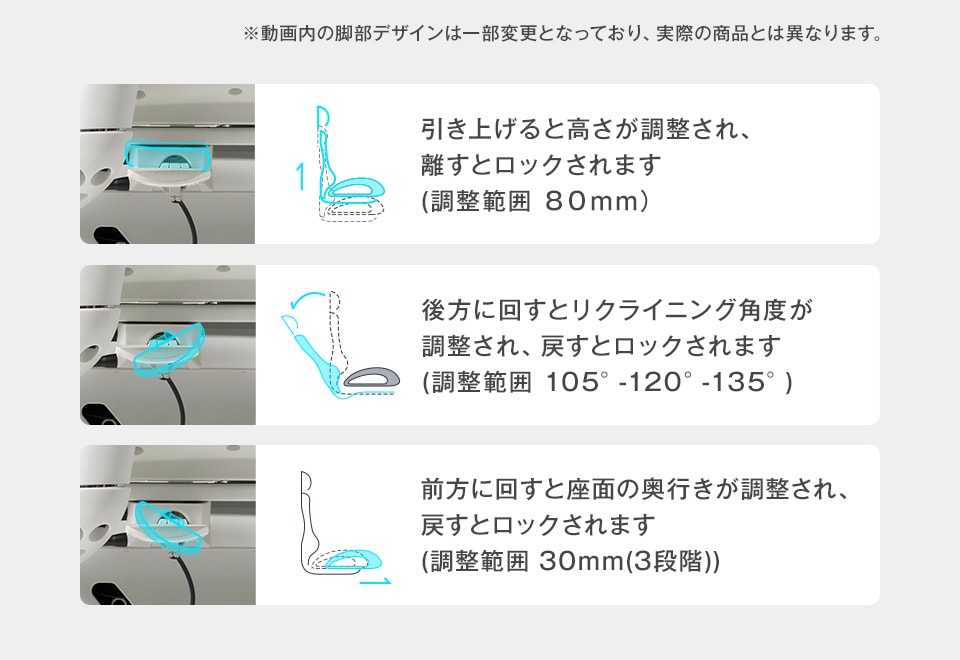 ※動画内の脚部デザインは一部変更となっており、実際の商品とは異なります。

引き上げると高さが調整され、離すとロックされます (調整範囲 80mm)

後方に回すとリクライニング角度が調整され、戻すとロックされます (調整範囲 105° -120° -135° )

前方に回すと座面の奥行きが調整され、戻すとロックされます (調整範囲 30mm(3段階))