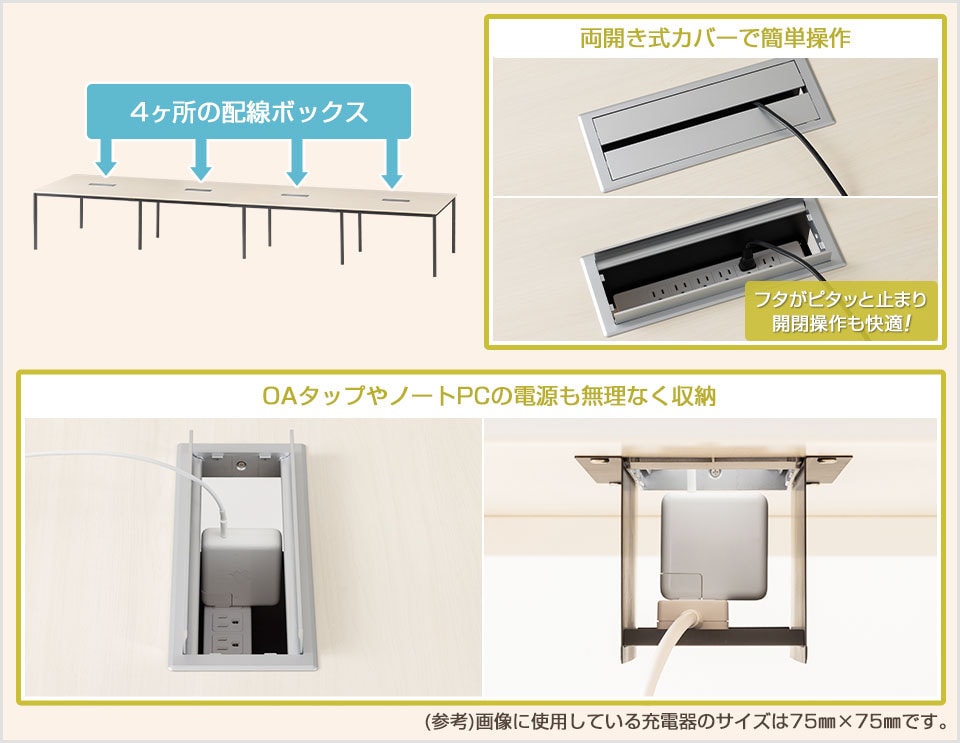 4ヶ所の配線ボックス

両開き式カバーで簡単操作

フタがピタッと止まり
開閉操作も快適!

OAタップやノートPCの電源も無理なく収納

(参考)画像に使用している充電器のサイズは75㎜×75㎜です。