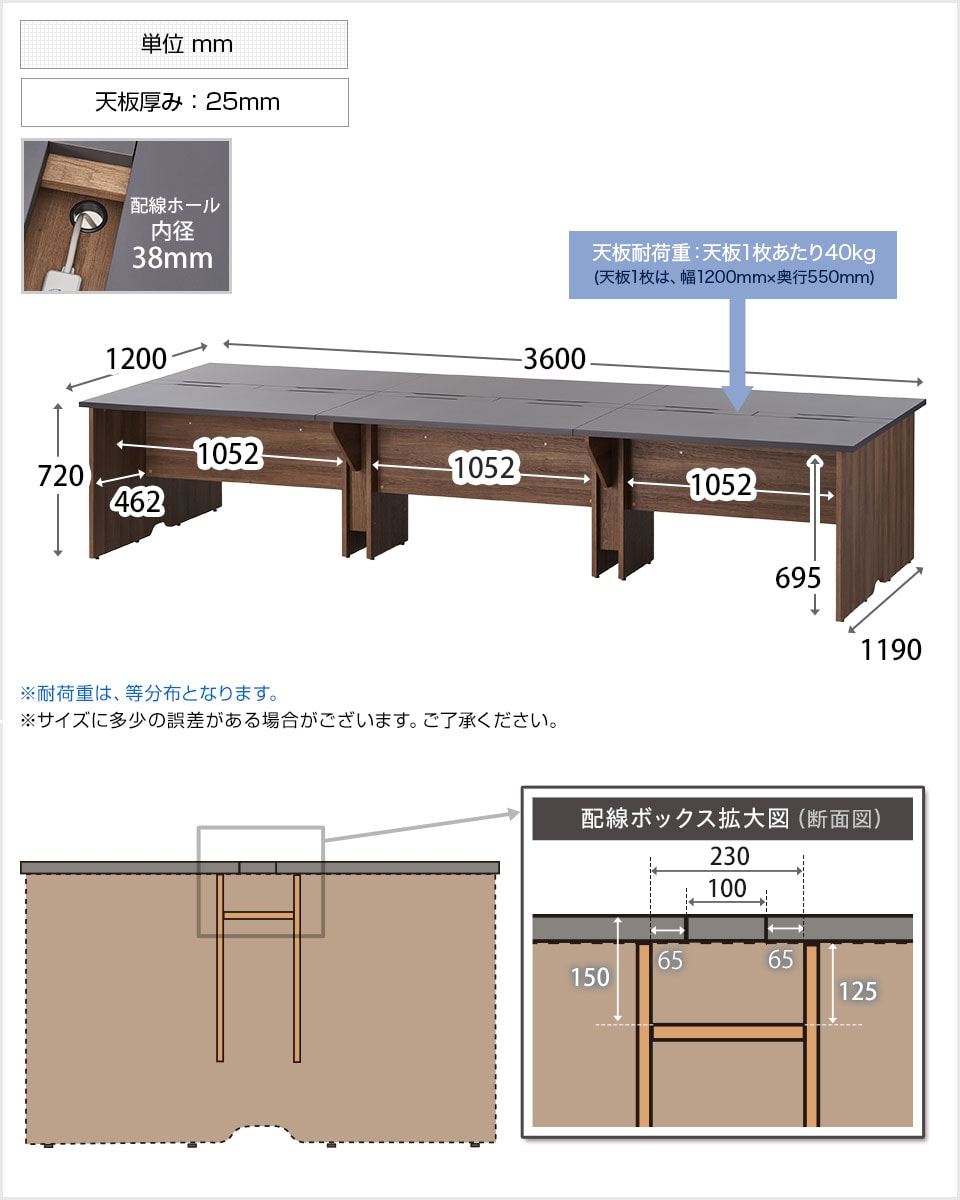 単位 mm

天板厚み：25mm

配線ホール
内径
38mm

天板耐荷重：天板1枚あたり40kg
(天板1枚は、幅1200mm×奥行550mm)

1200

3600

720

1052

1052

1052

462

695

1190

※耐荷重は、等分布となります。
※サイズに多少の誤差がある場合がございます。ご了承ください。

配線ボックス拡大図（断面図）

230

100

65

65

150

125