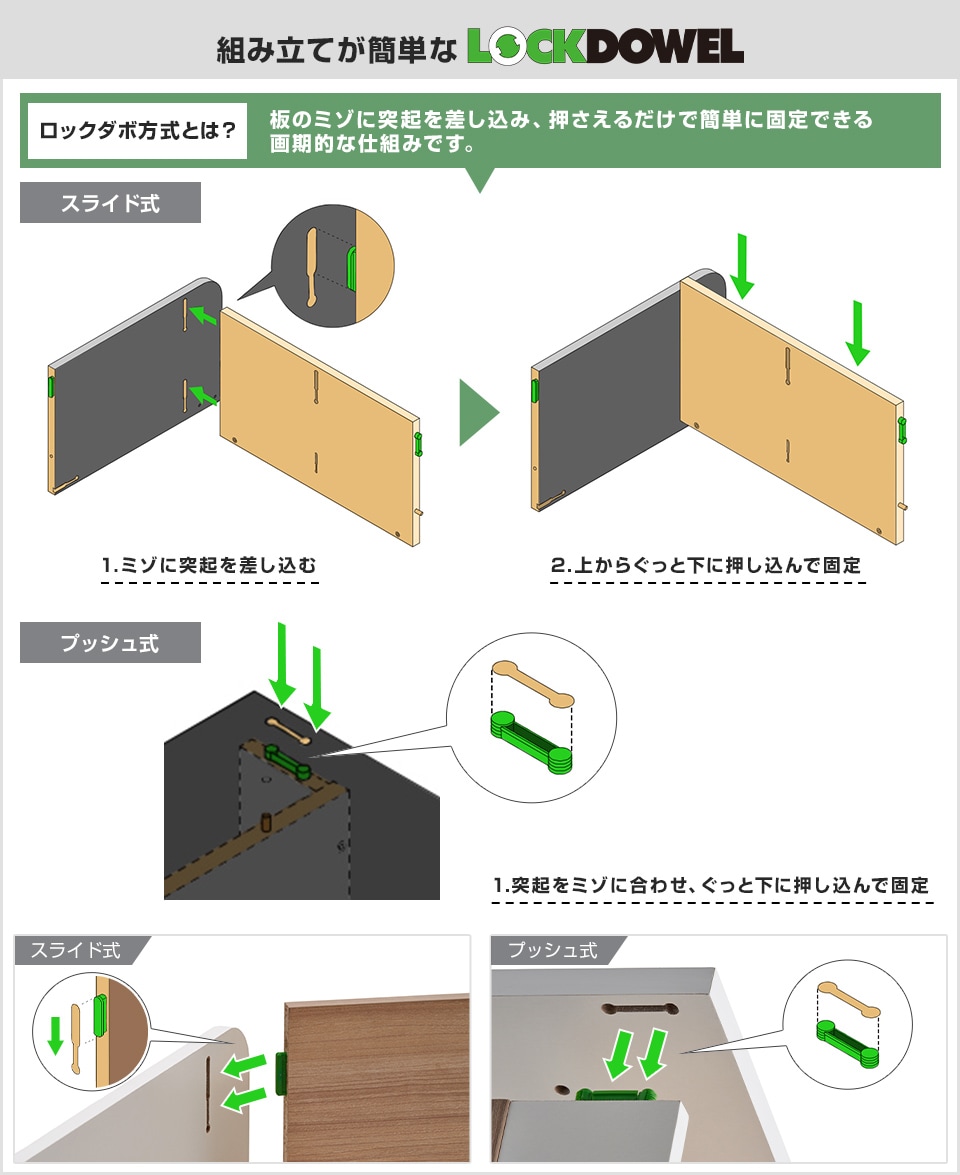 組み立てが簡単な LOCKDOWEL

ロックダボ方式とは？

板のミゾに突起を差し込み、押さえるだけで簡単に固定できる画期的な仕組みです。

スライド式

1.ミゾに突起を差し込む

2.上からぐっと下に押し込んで固定

プッシュ式

1.突起をミゾに合わせ、ぐっと下に押し込んで固定

スライド式

プッシュ式