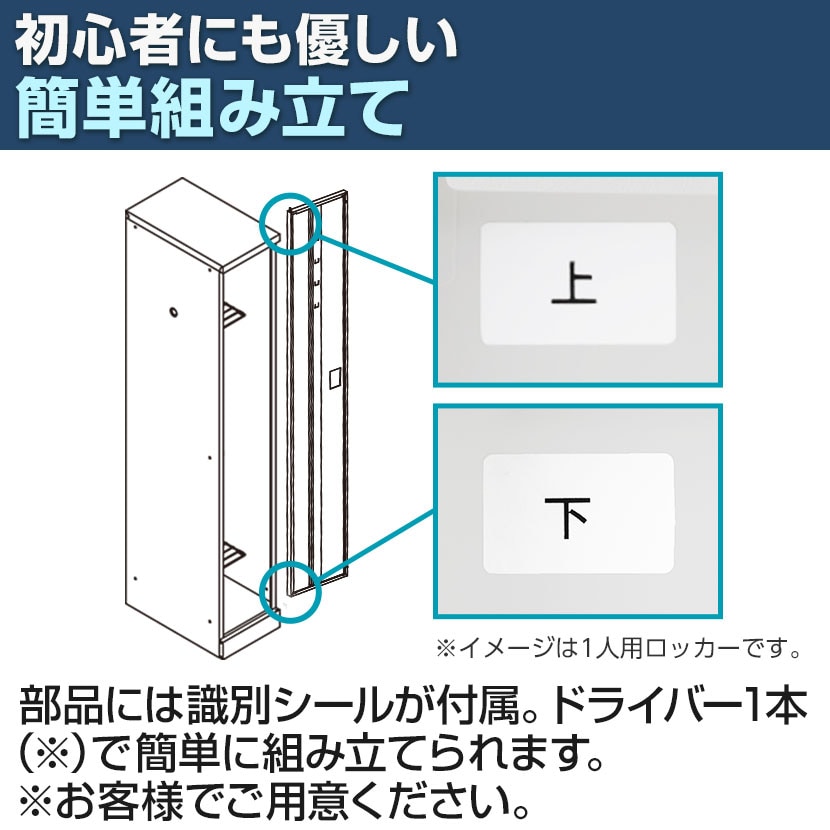 初心者にも優しい
簡単組み立て

上

下

※イメージは1人用ロッカーです。

部品には識別シールが付属。ドライバー1本(※)で簡単に組み立てられます。
※お客様でご用意ください。