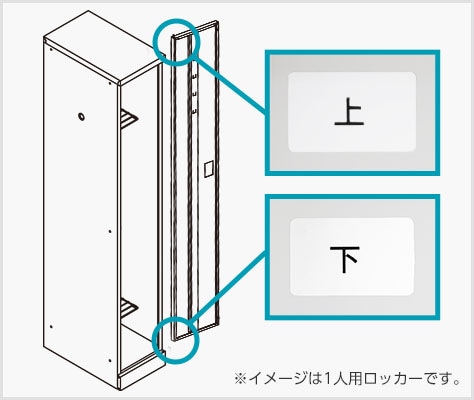 上

下

※イメージは1人用ロッカーです。