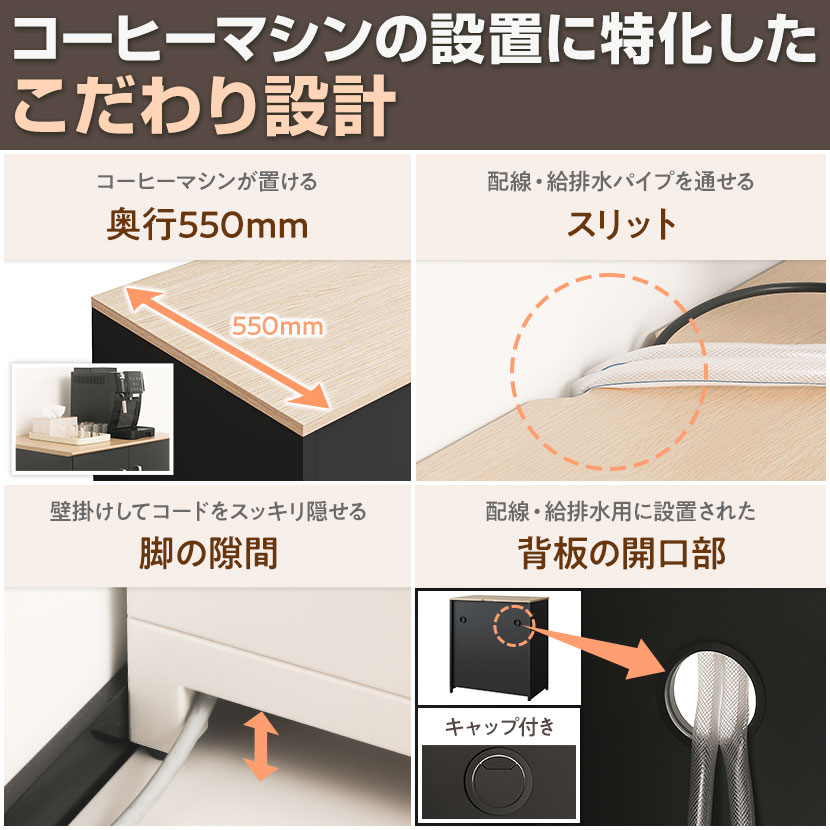 コーヒーマシンの設置に特化した
こだわり設計

コーヒーマシンが置ける
奥行550mm

550mm

配線・給排水パイプを通せる
スリット

壁掛けしてコードをスッキリ隠せる
脚の隙間

配線・給排水用に設置された
背板の開口部

キャップ付き