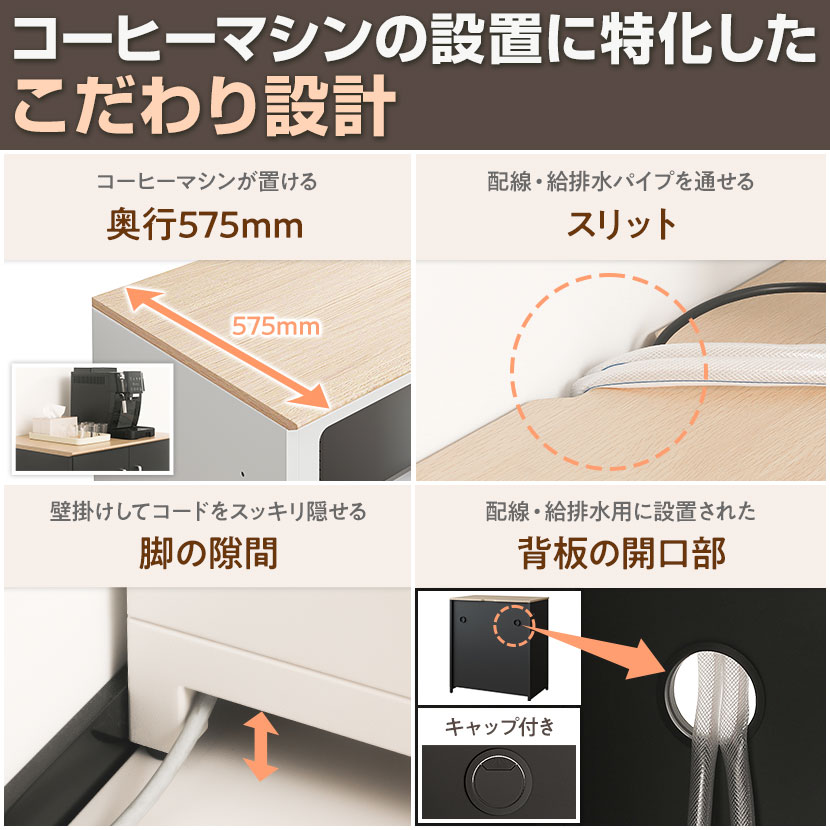 コーヒーマシンの設置に特化した
こだわり設計

コーヒーマシンが置ける
奥行575mm

575mm

配線・給排水パイプを通せる
スリット

壁掛けしてコードをスッキリ隠せる
脚の隙間

配線・給排水用に設置された
背板の開口部

キャップ付き