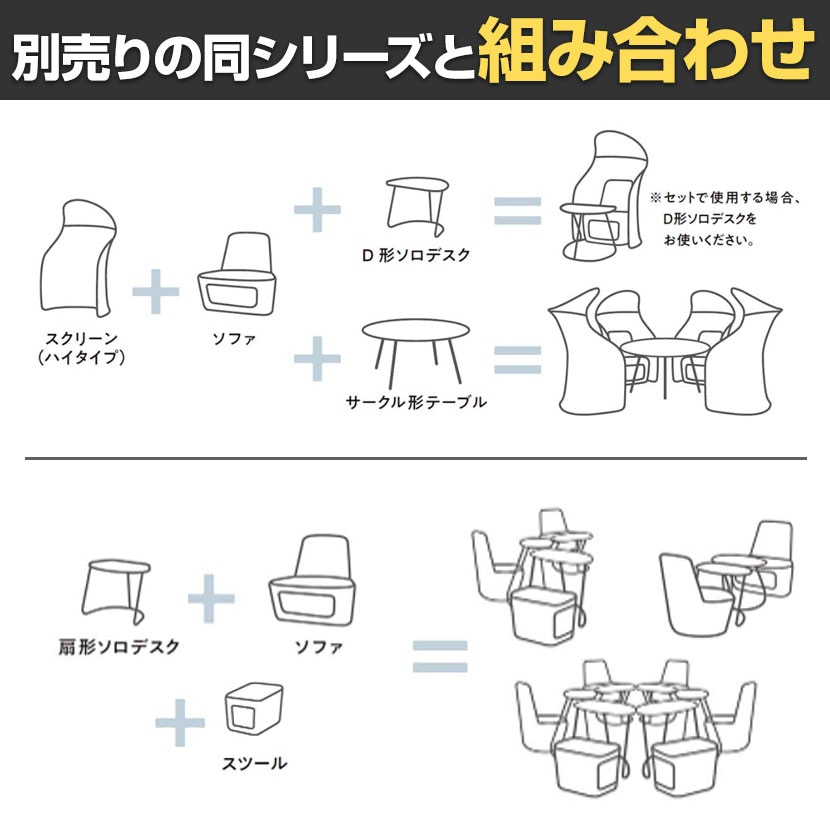 別売りの同シリーズと組み合わせ

スクリーン
(ハイタイプ)

ソファ

D 形ソロデスク

※セットで使用する場合、
D形ソロデスクを
お使いください。

サークル形テーブル

扇形ソロデスク

ソファ

スツール