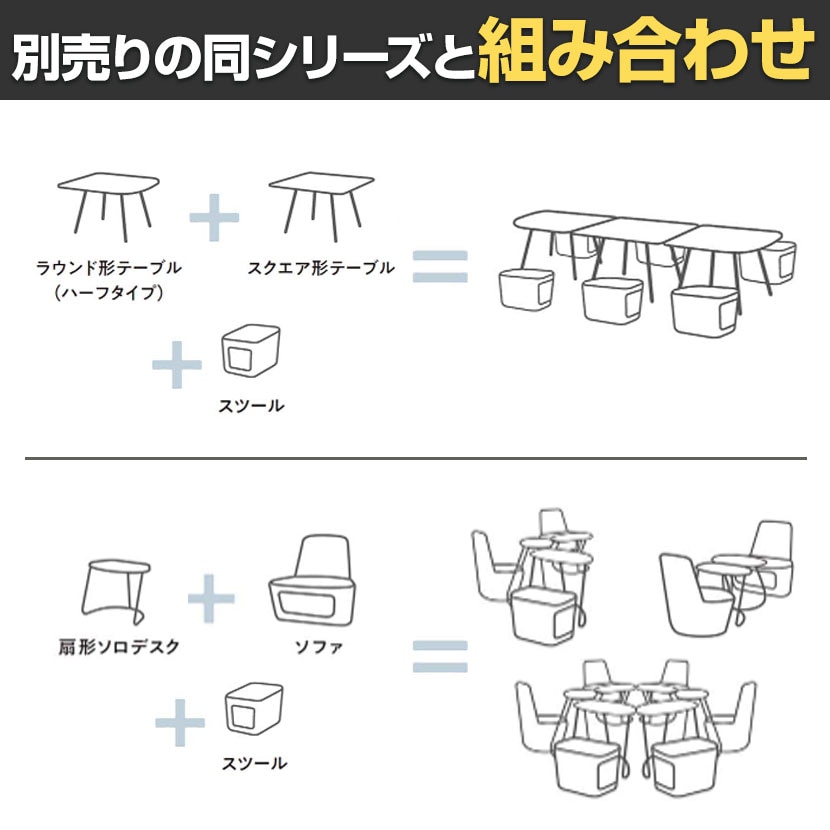 別売りの同シリーズと組み合わせ

ラウンド形テーブル
（ハーフタイプ）

スクエア形テーブル

スツール

扇形ソロデスク

ソファ

スツール