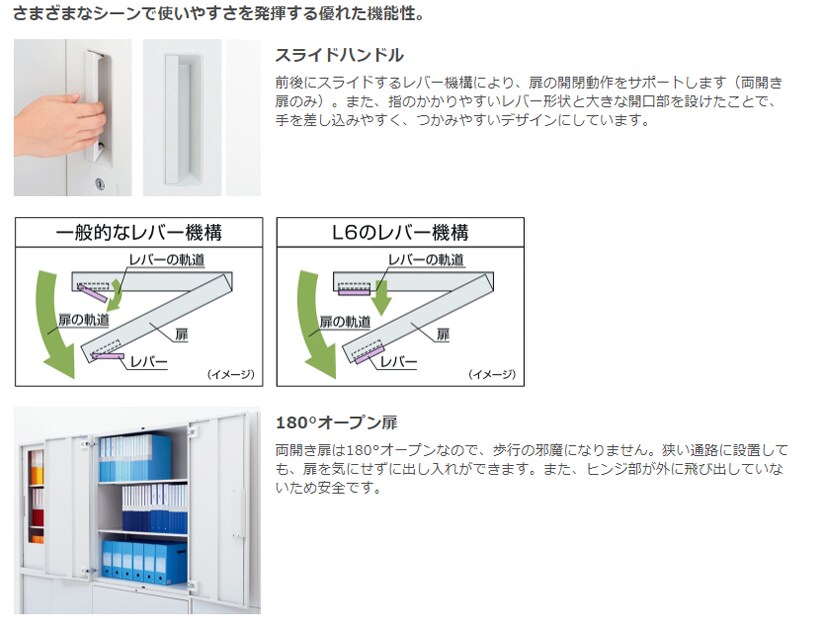 さまざまなシーンで使いやすさを発揮する優れた機能性。

スライドハンドル

前後にスライドするレバー機構により、扉の開閉動作をサポートします（両開き扉のみ）。また、指のかかりやすいレバー形状と大きな開口部を設けたことで、手を差し込みやすく、つかみやすいデザインにしています。

一般的なレバー機構

レバーの軌道
扉の軌道
扉
レバー
（イメージ）

L6のレバー機構

レバーの軌道
扉の軌道
扉
レバー
（イメージ）

180°オープン扉

両開き扉は180°オープンなので、歩行の邪魔になりません。狭い通路に設置しても、扉を気にせずに出し入れができます。また、ヒンジ部が外に飛び出していないため安全です。