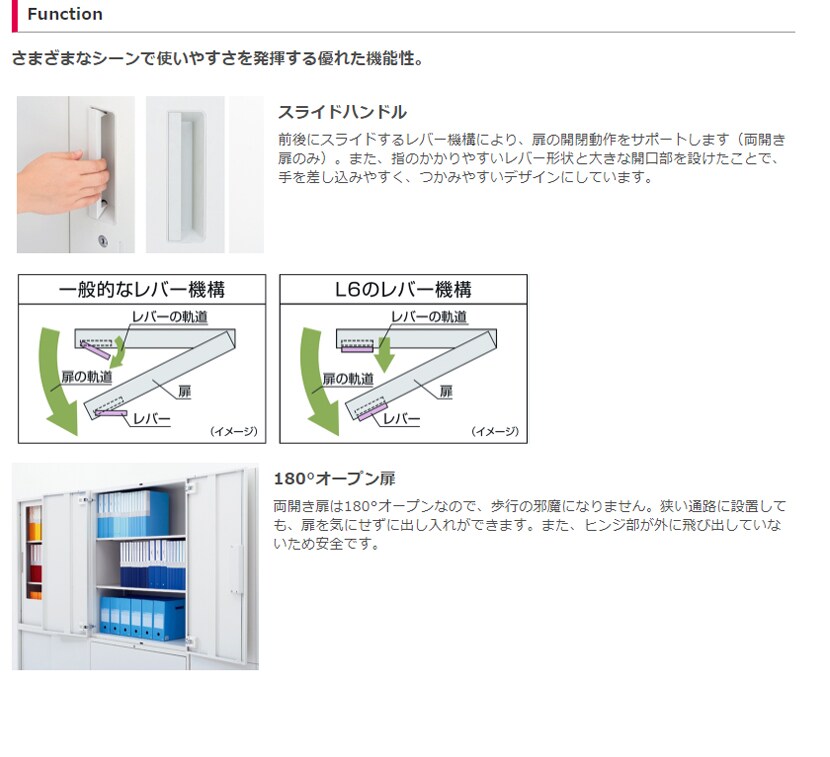 Function

さまざまなシーンで使いやすさを発揮する優れた機能性。

スライドハンドル

前後にスライドするレバー機構により、扉の開閉動作をサポートします（両開き扉のみ）。また、指のかかりやすいレバー形状と大きな開口部を設けたことで、手を差し込みやすく、つかみやすいデザインにしています。

一般的なレバー機構

レバーの軌道

扉の軌道

扉

レバー

（イメージ）

L6のレバー機構

レバーの軌道

扉の軌道

扉

レバー

（イメージ）

180°オープン扉

両開き扉は180°オープンなので、歩行の邪魔になりません。狭い通路に設置しても、扉を気にせずに出し入れができます。また、ヒンジ部が外に飛び出していないため安全です。