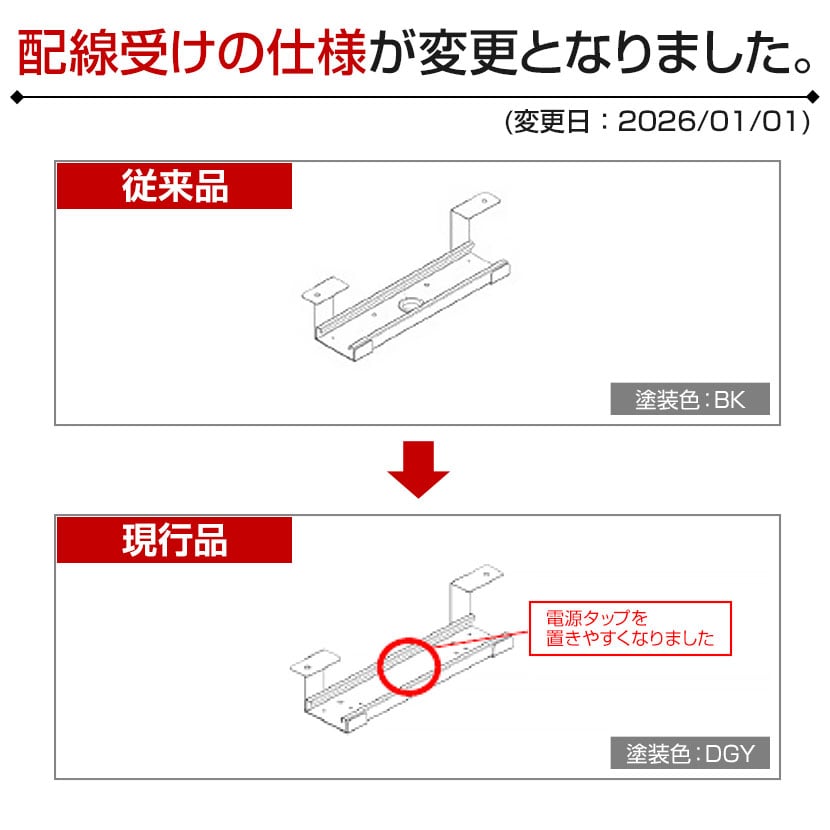 配線受けの仕様が変更となりました。

(変更日：2026/01/01)

従来品

塗装色：BK

現行品

電源タップを置きやすくなりました

塗装色：DGY