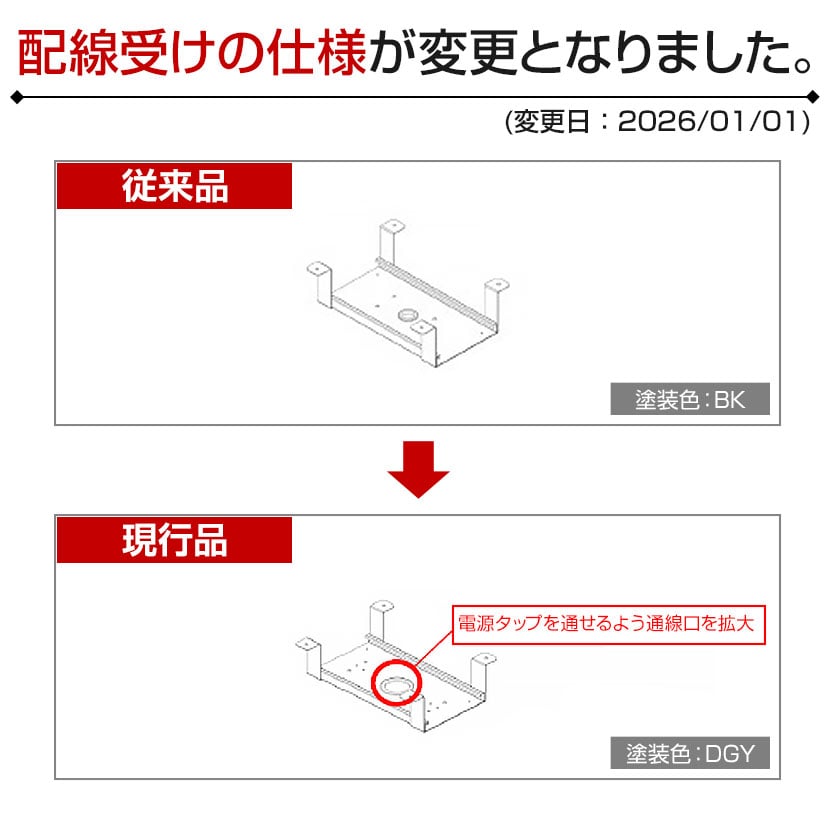 配線受けの仕様が変更となりました。

(変更日：2026/01/01)

従来品

塗装色：BK

現行品

電源タップを通せるよう通線口を拡大

塗装色：DGY