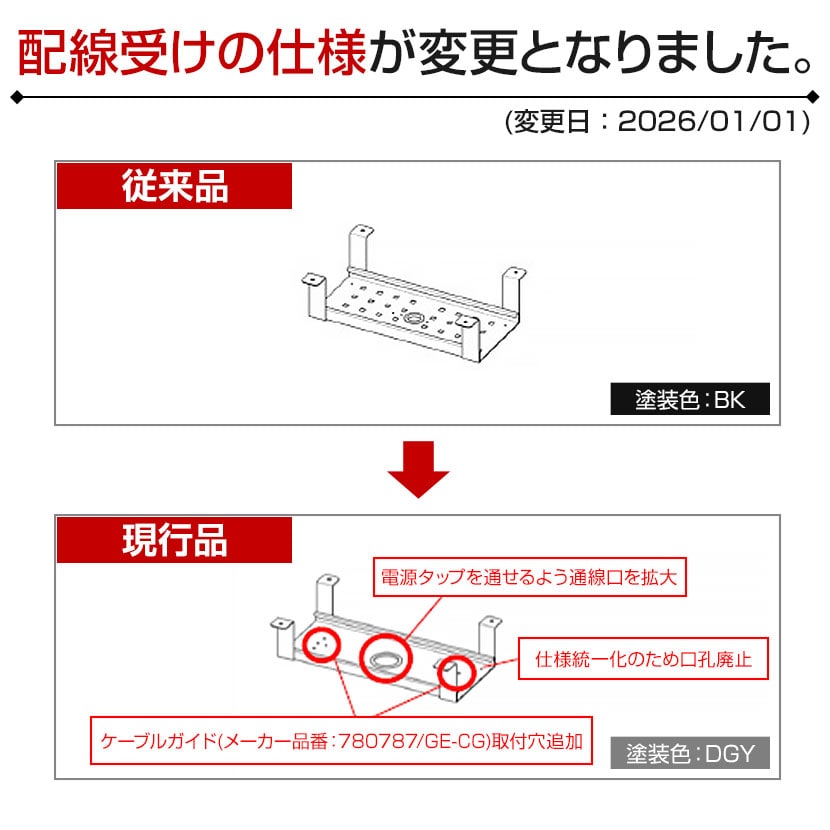 配線受けの仕様が変更となりました。

(変更日：2026/01/01)

従来品

塗装色：BK

現行品

電源タップを通せるよう通線口を拡大

仕様統一化のため口孔廃止

ケーブルガイド(メーカー品番：780787/GE-CG)取付穴追加

塗装色：DGY