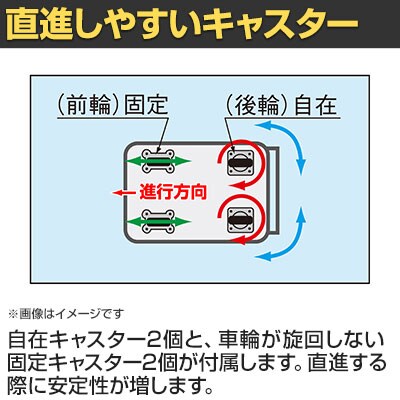 直進しやすいキャスター

（前輪）固定

（後輪）自在

進行方向

※画像はイメージです

自在キャスター2個と、車輪が旋回しない固定キャスター2個が付属します。直進する際に安定性が増します。