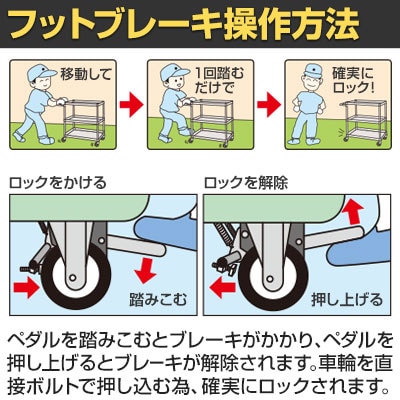 フットブレーキ操作方法

移動して

1回踏むだけで

確実にロック!

ロックをかける

踏みこむ

ロックを解除

押し上げる

ペダルを踏みこむとブレーキがかかり、ペダルを押し上げるとブレーキが解除されます。車輪を直接ボルトで押し込む為、確実にロックされます。