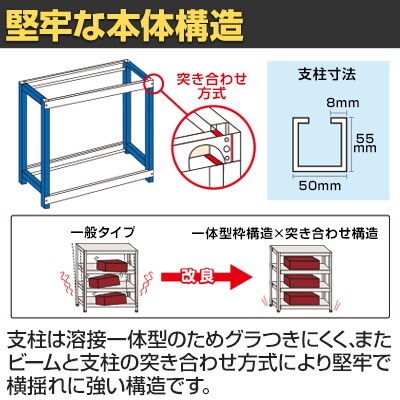 堅牢な本体構造

突き合わせ方式

支柱寸法

8mm

55mm

50mm

一般タイプ

改良

一体型枠構造×突き合わせ構造

支柱は溶接一体型のためグラつきにくく､またビームと支柱の突き合わせ方式により堅牢で横揺れに強い構造です。