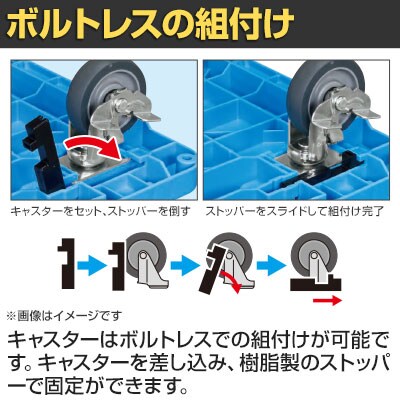 ボルトレスの組付け

キャスターをセット、ストッパーを倒す

ストッパーをスライドして組付け完了

※画像はイメージです

キャスターはボルトレスでの組付けが可能です。キャスターを差し込み、樹脂製のストッパーで固定ができます。