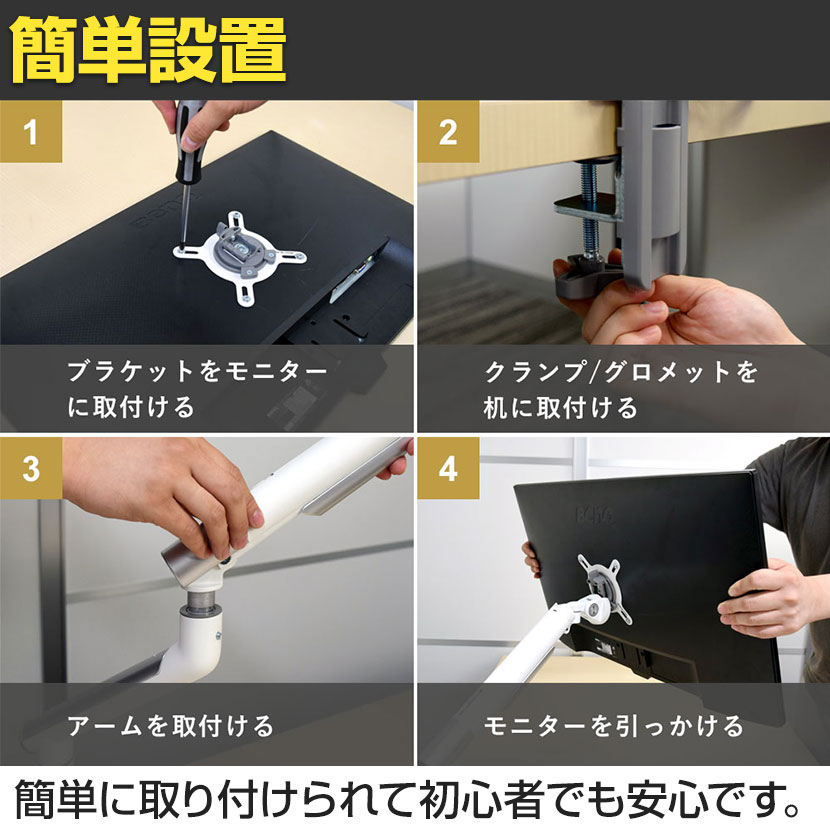 簡単設置

1

ブラケットをモニターに取付ける

2

クランプ/グロメットを机に取付ける

3

アームを取付ける

4

モニターを引っかける

簡単に取り付けられて初心者でも安心です。