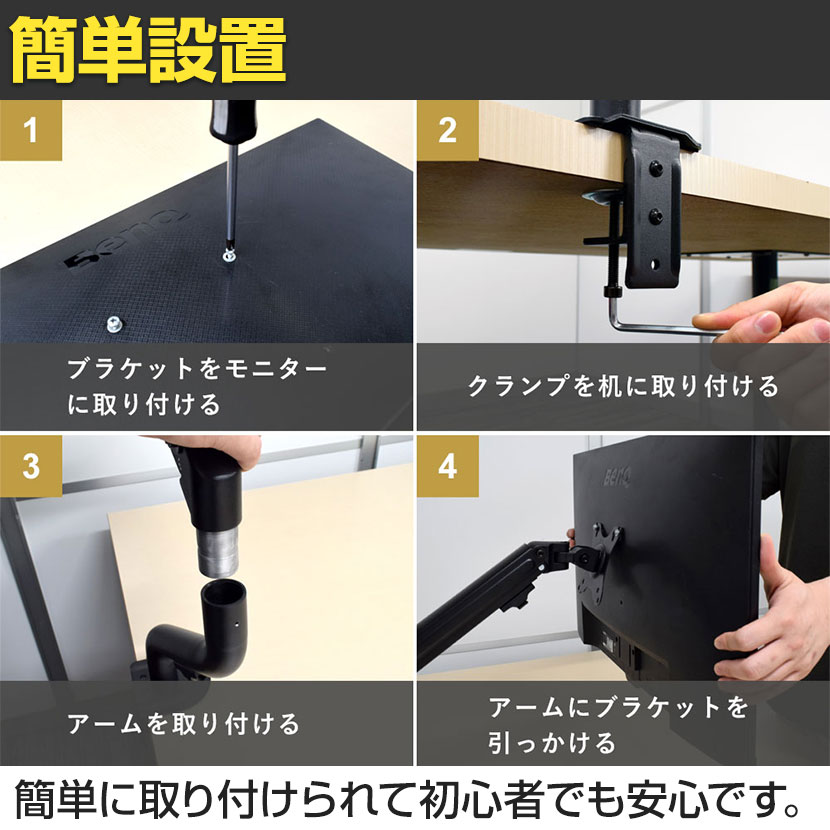 簡単設置

1

BenQ

ブラケットをモニターに取り付ける

2

クランプを机に取り付ける

3

アームを取り付ける

4

BenQ

アームにブラケットを引っかける

簡単に取り付けられて初心者でも安心です。