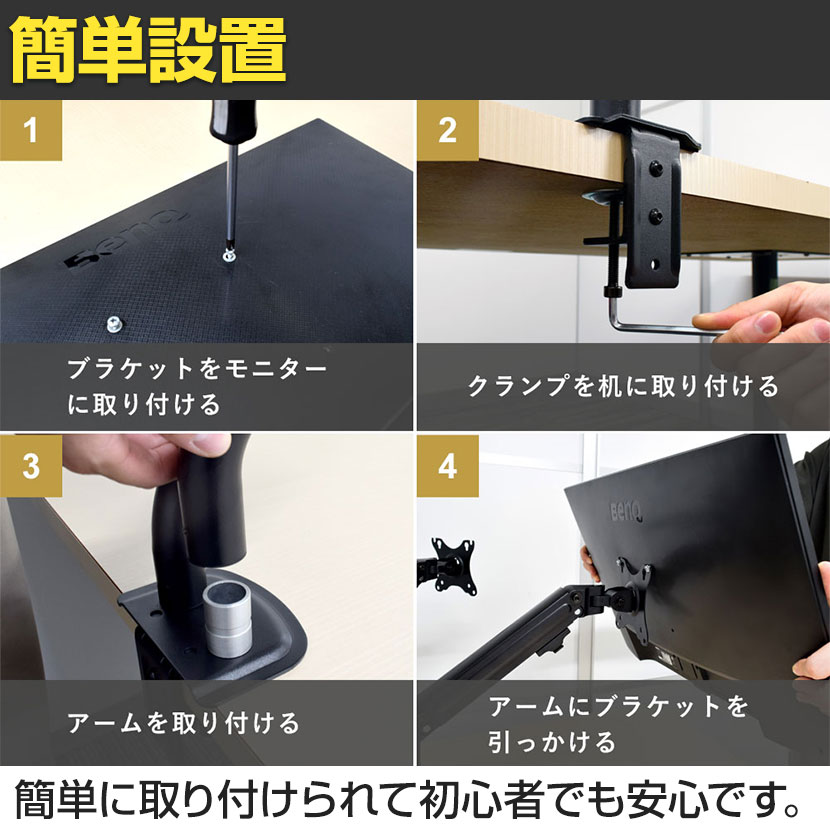 簡単設置

1

BenQ

ブラケットをモニターに取り付ける

2

クランプを机に取り付ける

3

アームを取り付ける

4

BenQ

アームにブラケットを引っかける

簡単に取り付けられて初心者でも安心です。