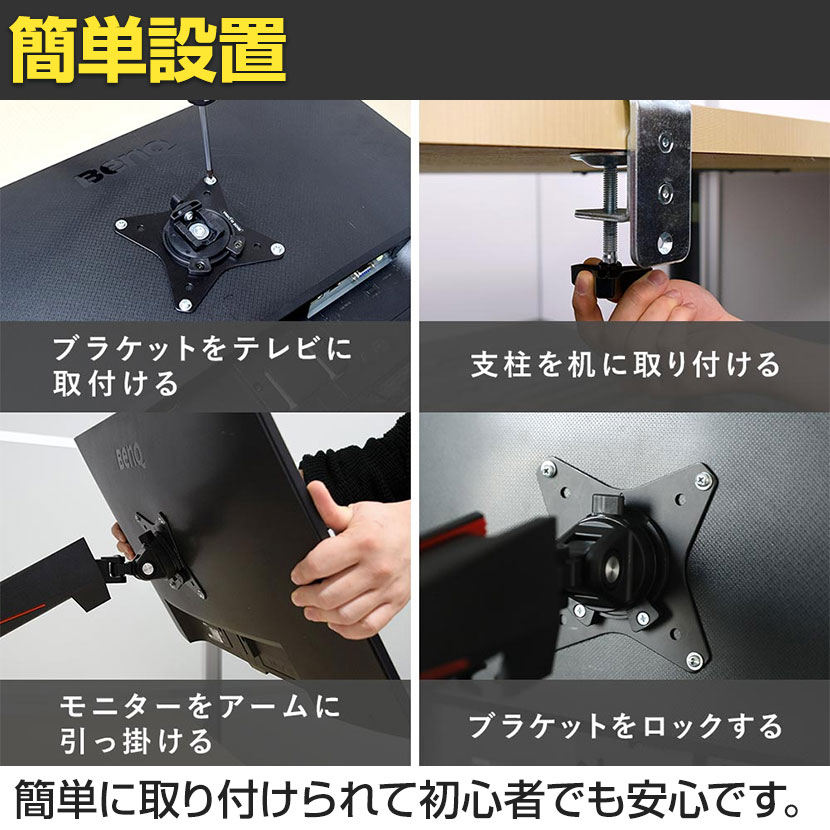 簡単設置

BenQ

ブラケットをテレビに取付ける

支柱を机に取り付ける

BenQ

モニターをアームに引っ掛ける

ブラケットをロックする

簡単に取り付けられて初心者でも安心です。