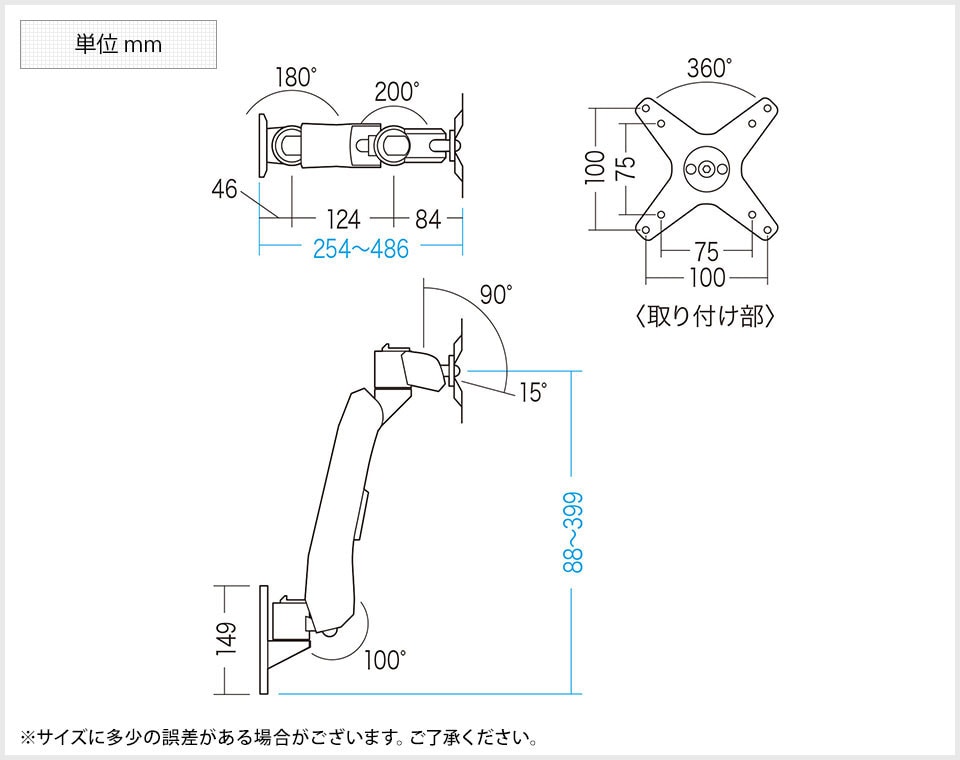 単位 mm

180°
200°
46
124
84
254~486

360°
100
75
75
100
〈取り付け部〉

90°
15°
88~399
149
100°

※サイズに多少の誤差がある場合がございます。ご了承ください。