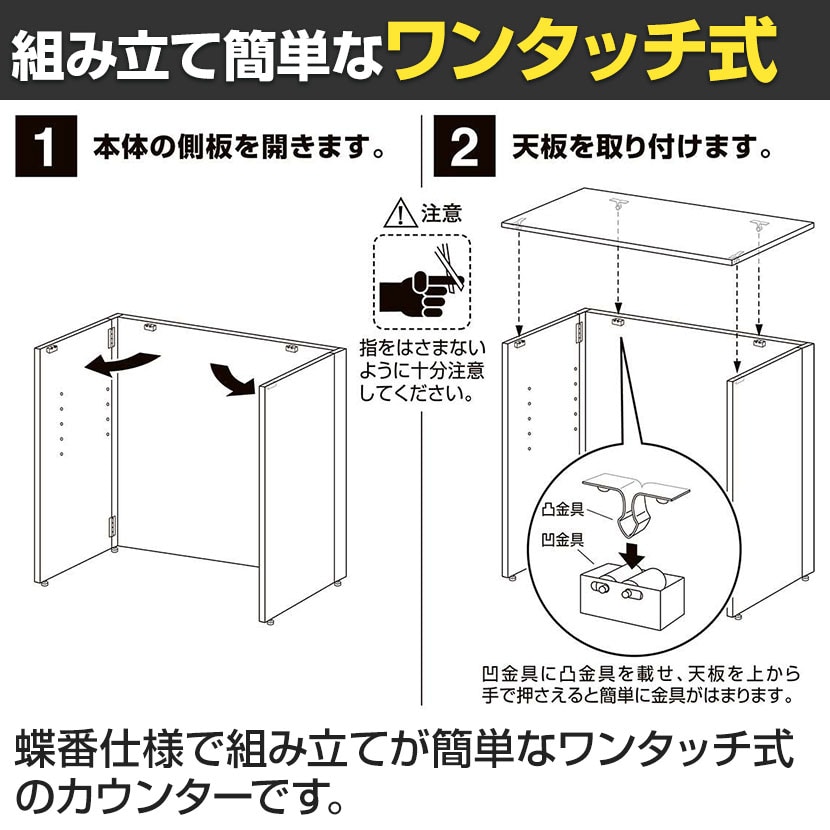 組み立て簡単なワンタッチ式

1 本体の側板を開きます。

2 天板を取り付けます。

注意

指をはさまないように十分注意してください。

凸金具

凹金具

凹金具に凸金具を載せ、天板を上から手で押さえると簡単に金具がはまります。

蝶番仕様で組み立てが簡単なワンタッチ式のカウンターです。