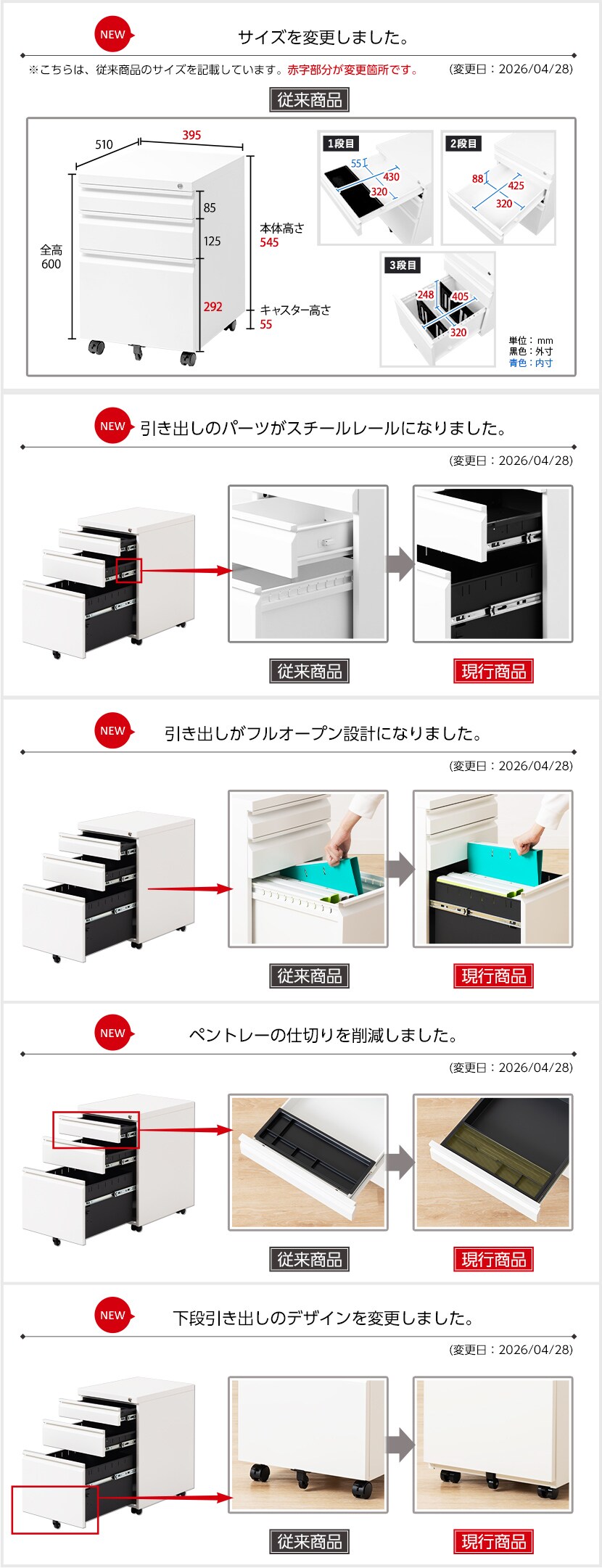 NEW

サイズを変更しました。

※こちらは、従来商品のサイズを記載しています。赤字部分が変更箇所です。

(変更日：2026/04/28)

従来商品

510
395
全高
600
85
125
292
本体高さ
545
キャスター高さ
55

1段目
55
430
320

2段目
88
425
320

3段目
248
405
320

単位：mm
黒色：外寸
青色：内寸

NEW

引き出しのパーツがスチールレールになりました。

(変更日：2026/04/28)

従来商品

現行商品

NEW

引き出しがフルオープン設計になりました。

(変更日：2026/04/28)

従来商品

現行商品

NEW

ペントレーの仕切りを削減しました。

(変更日：2026/04/28)

従来商品

現行商品

NEW

下段引き出しのデザインを変更しました。

(変更日：2026/04/28)

従来商品

現行商品