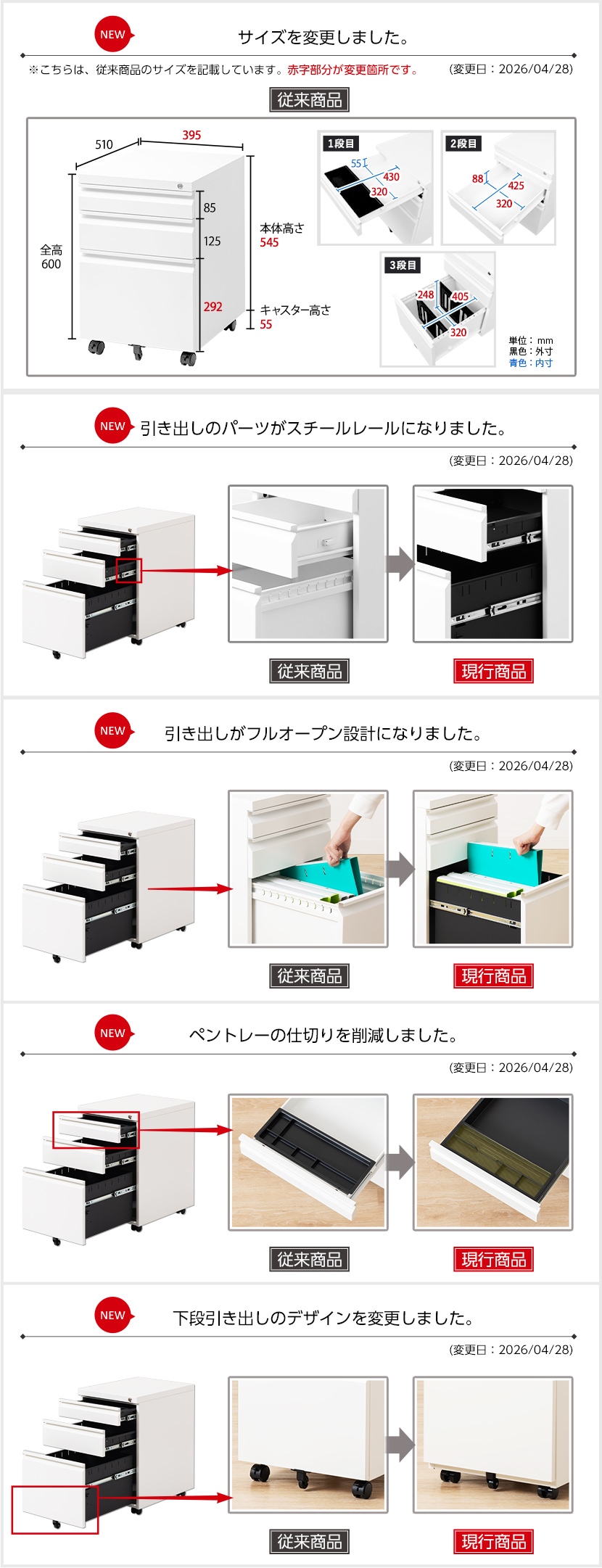 NEW サイズを変更しました。

※こちらは、従来商品のサイズを記載しています。赤字部分が変更箇所です。 (変更日：2026/04/28)

従来商品

510 395
全高 600
85
125
292
本体高さ 545
キャスター高さ 55

1段目 55 430 320
2段目 88 425 320
3段目 248 405 320

単位：mm
黒色：外寸
青色：内寸

NEW 引き出しのパーツがスチールレールになりました。

(変更日：2026/04/28)

従来商品 現行商品

NEW 引き出しがフルオープン設計になりました。

(変更日：2026/04/28)

従来商品 現行商品

NEW ペントレーの仕切りを削減しました。

(変更日：2026/04/28)

従来商品 現行商品

NEW 下段引き出しのデザインを変更しました。

(変更日：2026/04/28)

従来商品 現行商品